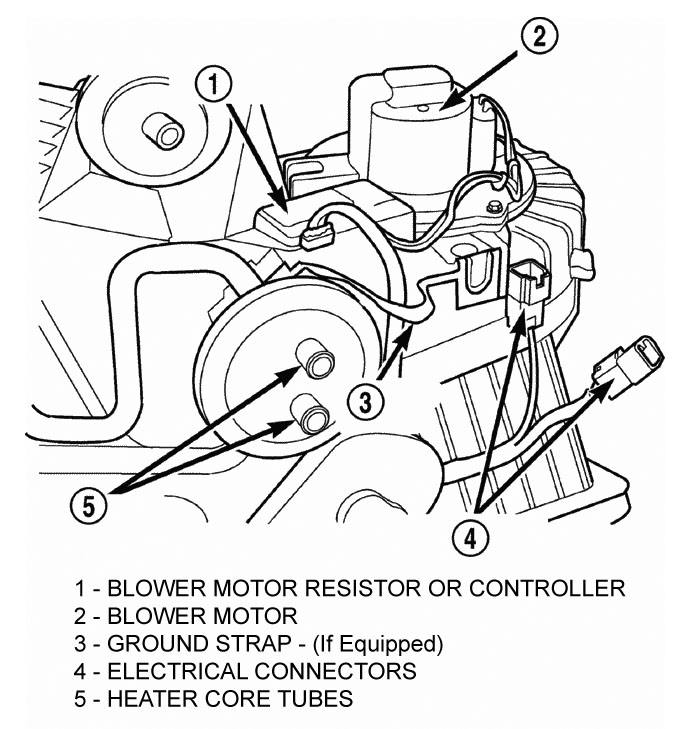 2
1
3
5
4

1 - BLOWER MOTOR RESISTOR OR CONTROLLER
2 - BLOWER MOTOR
3 - GROUND STRAP - (If Equipped)
4 - ELECTRICAL CONNECTORS
5 - HEATER CORE TUBES