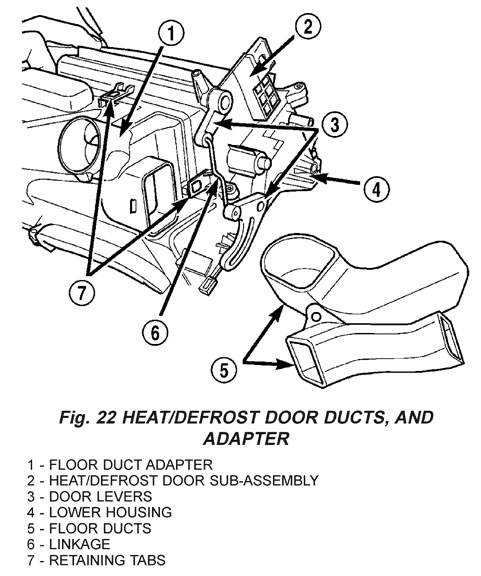 1
2
3
4
7
6
5

Fig. 22 HEAT/DEFROST DOOR DUCTS, AND ADAPTER

1 - FLOOR DUCT ADAPTER
2 - HEAT/DEFROST DOOR SUB-ASSEMBLY
3 - DOOR LEVERS
4 - LOWER HOUSING
5 - FLOOR DUCTS
6 - LINKAGE
7 - RETAINING TABS