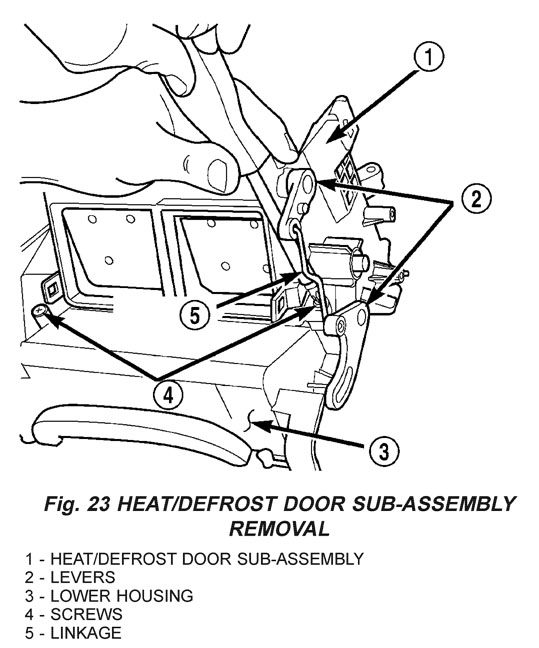 1

2

5

4

3

Fig. 23 HEAT/DEFROST DOOR SUB-ASSEMBLY REMOVAL

1 - HEAT/DEFROST DOOR SUB-ASSEMBLY
2 - LEVERS
3 - LOWER HOUSING
4 - SCREWS
5 - LINKAGE