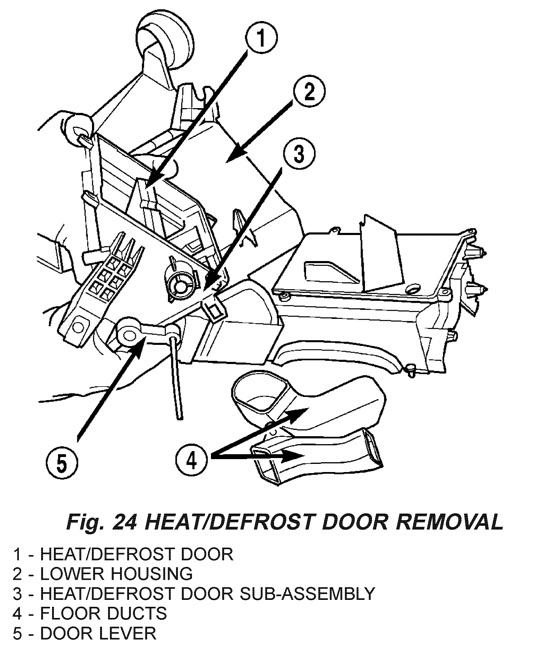 1
2
3
5
4

Fig. 24 HEAT/DEFROST DOOR REMOVAL

1 - HEAT/DEFROST DOOR
2 - LOWER HOUSING
3 - HEAT/DEFROST DOOR SUB-ASSEMBLY
4 - FLOOR DUCTS
5 - DOOR LEVER