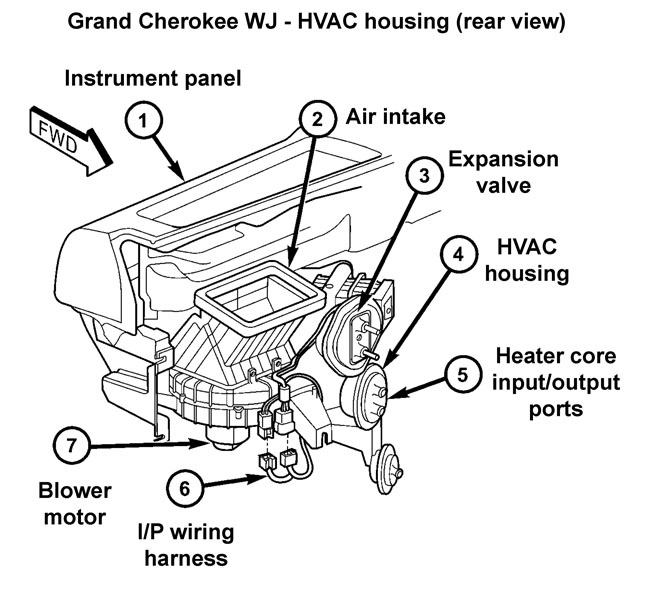 Grand Cherokee WJ - HVAC housing (rear view)

Instrument panel

FWD

1

2

Air intake

3

Expansion valve

4

HVAC housing

5

Heater core input/output ports

7

Blower motor

6

I/P wiring harness