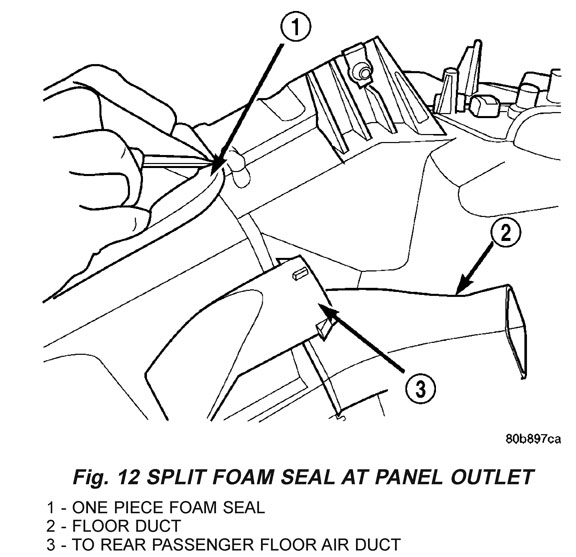 1

2

3

80b897ca

Fig. 12 SPLIT FOAM SEAL AT PANEL OUTLET

1 - ONE PIECE FOAM SEAL
2 - FLOOR DUCT
3 - TO REAR PASSENGER FLOOR AIR DUCT