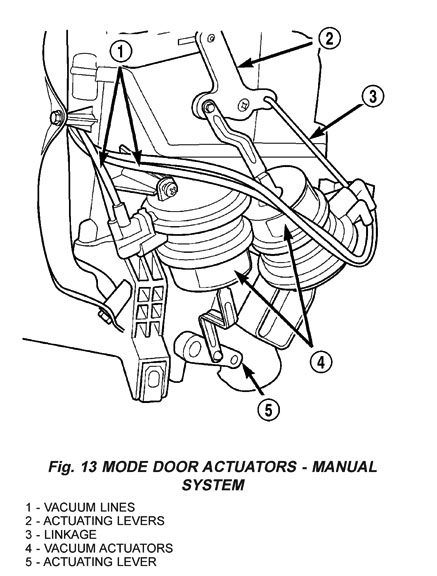 1
2
3
4
5

Fig. 13 MODE DOOR ACTUATORS - MANUAL SYSTEM

1 - VACUUM LINES
2 - ACTUATING LEVERS
3 - LINKAGE
4 - VACUUM ACTUATORS
5 - ACTUATING LEVER