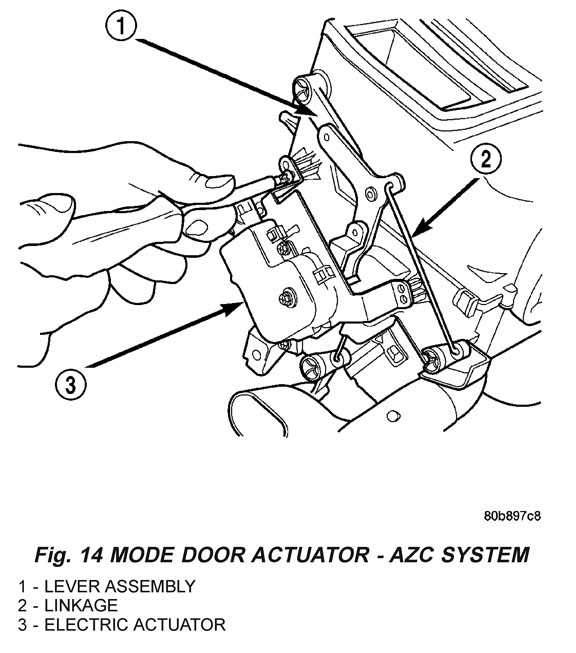 1

2

3

80b897c8

Fig. 14 MODE DOOR ACTUATOR - AZC SYSTEM

1 - LEVER ASSEMBLY
2 - LINKAGE
3 - ELECTRIC ACTUATOR