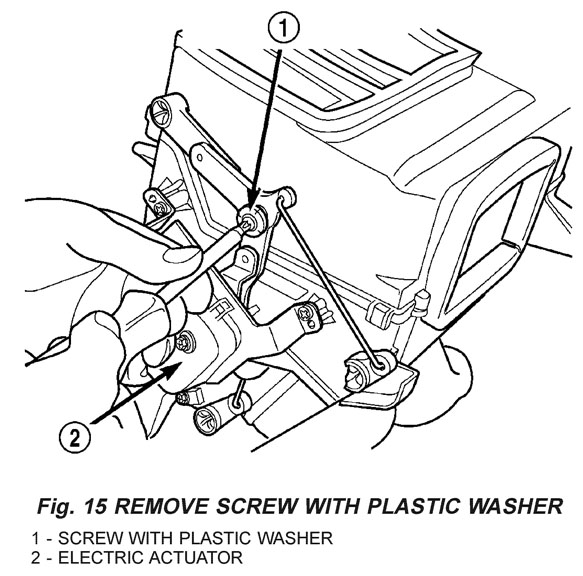 1

2

Fig. 15 REMOVE SCREW WITH PLASTIC WASHER

1 - SCREW WITH PLASTIC WASHER
2 - ELECTRIC ACTUATOR