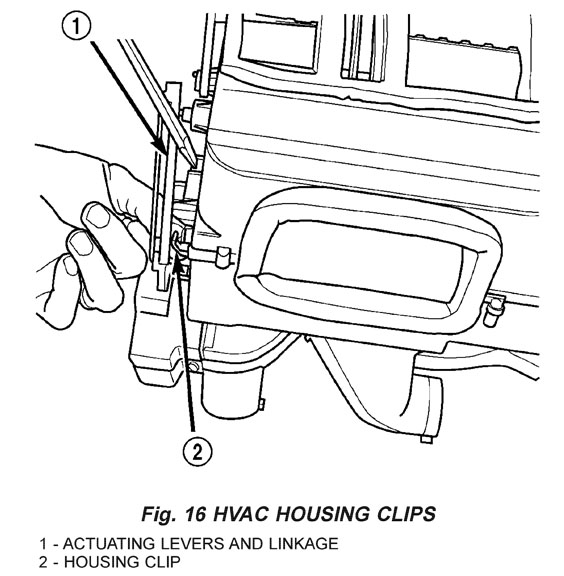 1

2

Fig. 16 HVAC HOUSING CLIPS

1 - ACTUATING LEVERS AND LINKAGE
2 - HOUSING CLIP