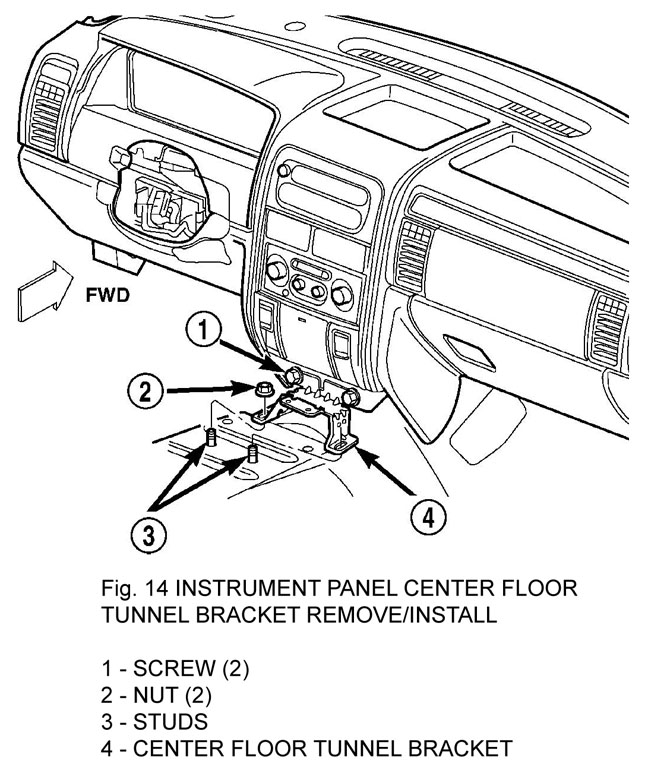 FWD

1

2

3

4

Fig. 14 INSTRUMENT PANEL CENTER FLOOR TUNNEL BRACKET REMOVE/INSTALL

1 - SCREW (2)
2 - NUT (2)
3 - STUDS
4 - CENTER FLOOR TUNNEL BRACKET