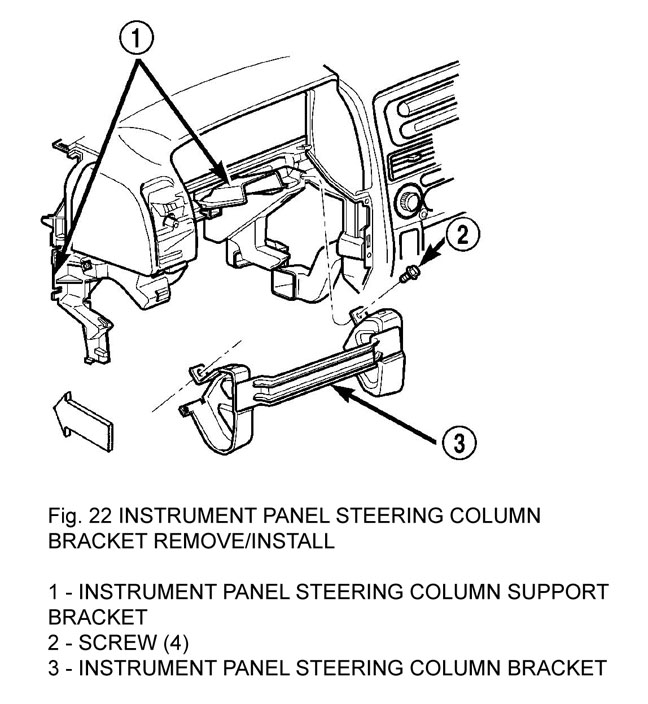 1

2

3

Fig. 22 INSTRUMENT PANEL STEERING COLUMN BRACKET REMOVE/INSTALL

1 - INSTRUMENT PANEL STEERING COLUMN SUPPORT BRACKET
2 - SCREW (4)
3 - INSTRUMENT PANEL STEERING COLUMN BRACKET