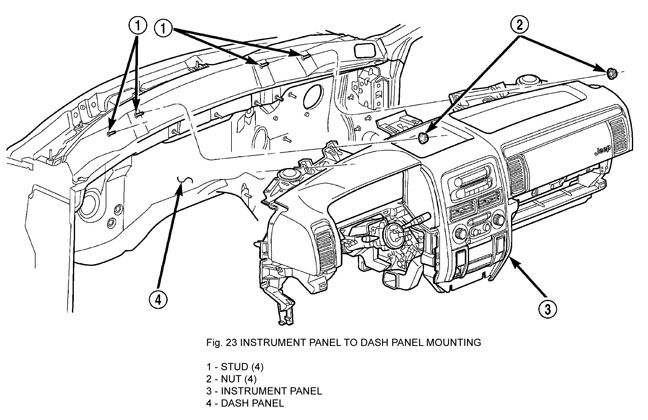 1
1
2
Jeep
4
3

Fig. 23 INSTRUMENT PANEL TO DASH PANEL MOUNTING

1 - STUD (4)
2 - NUT (4)
3 - INSTRUMENT PANEL
4 - DASH PANEL