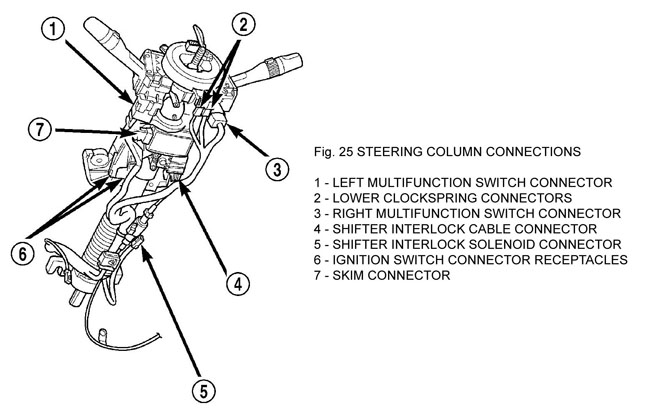 1
2
7
3
6
4
5

Fig. 25 STEERING COLUMN CONNECTIONS

1 - LEFT MULTIFUNCTION SWITCH CONNECTOR
2 - LOWER CLOCKSPRING CONNECTORS
3 - RIGHT MULTIFUNCTION SWITCH CONNECTOR
4 - SHIFTER INTERLOCK CABLE CONNECTOR
5 - SHIFTER INTERLOCK SOLENOID CONNECTOR
6 - IGNITION SWITCH CONNECTOR RECEPTACLES
7 - SKIM CONNECTOR