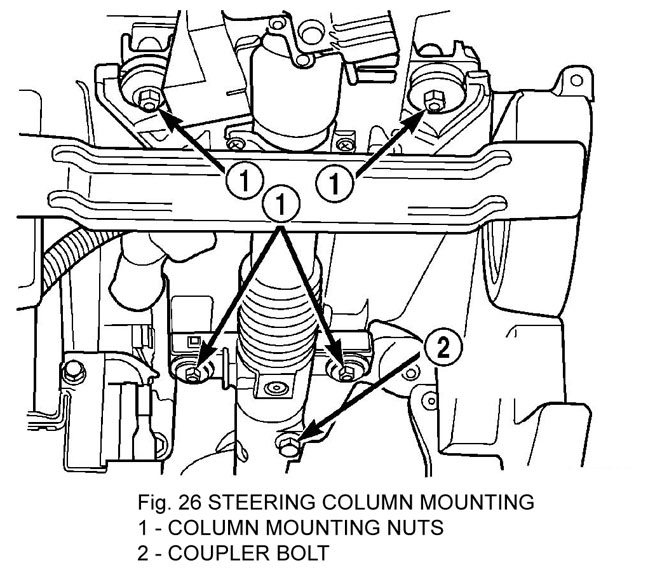 1
1
1
2

Fig. 26 STEERING COLUMN MOUNTING
1 - COLUMN MOUNTING NUTS
2 - COUPLER BOLT