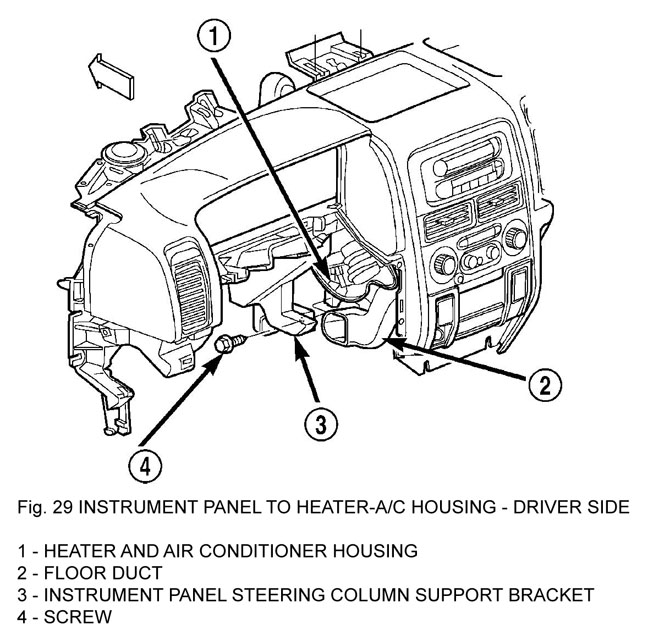 1
2
3
4

Fig. 29 INSTRUMENT PANEL TO HEATER-A/C HOUSING - DRIVER SIDE

1 - HEATER AND AIR CONDITIONER HOUSING
2 - FLOOR DUCT
3 - INSTRUMENT PANEL STEERING COLUMN SUPPORT BRACKET
4 - SCREW