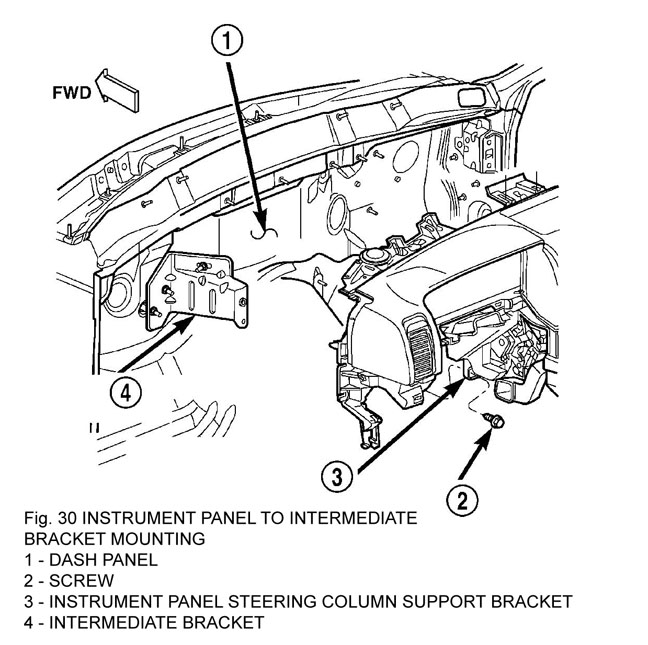 1

FWD

4

3

2

Fig. 30 INSTRUMENT PANEL TO INTERMEDIATE BRACKET MOUNTING
1 - DASH PANEL
2 - SCREW
3 - INSTRUMENT PANEL STEERING COLUMN SUPPORT BRACKET
4 - INTERMEDIATE BRACKET