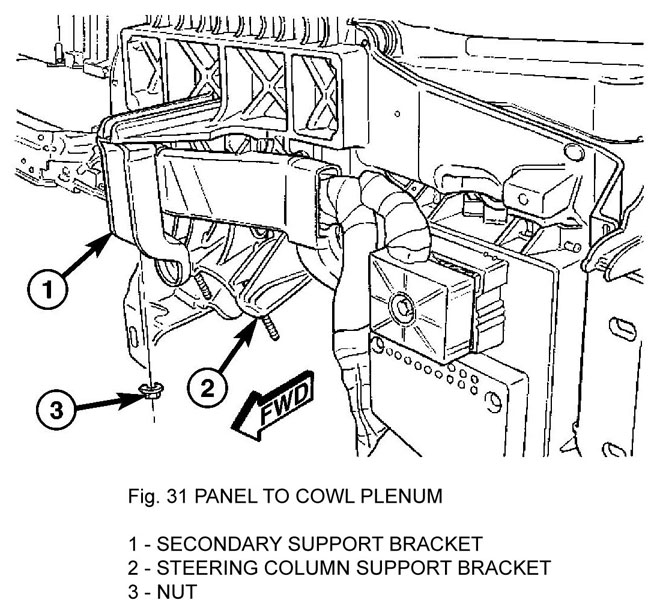 1
2
3
FWD

Fig. 31 PANEL TO COWL PLENUM

1 - SECONDARY SUPPORT BRACKET
2 - STEERING COLUMN SUPPORT BRACKET
3 - NUT