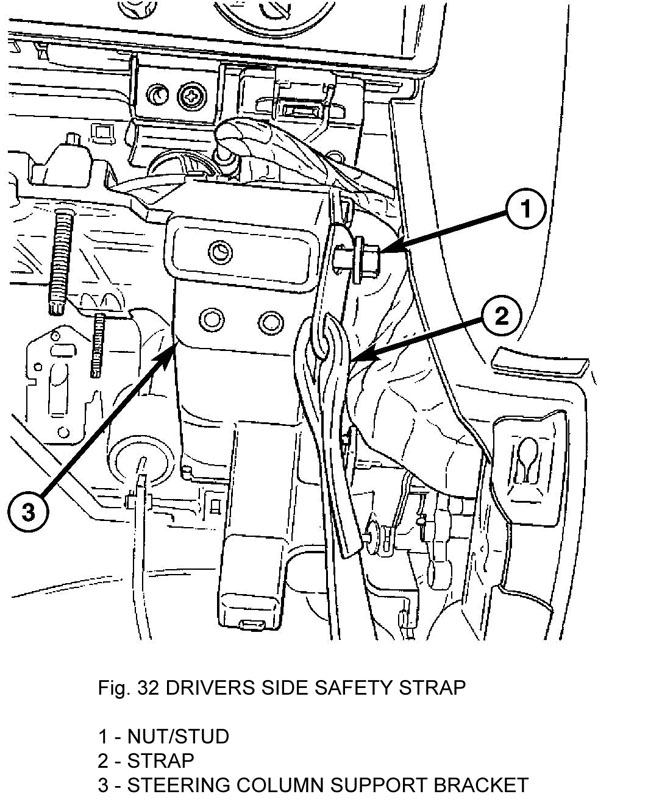 1

2

3

Fig. 32 DRIVERS SIDE SAFETY STRAP

1 - NUT/STUD
2 - STRAP
3 - STEERING COLUMN SUPPORT BRACKET