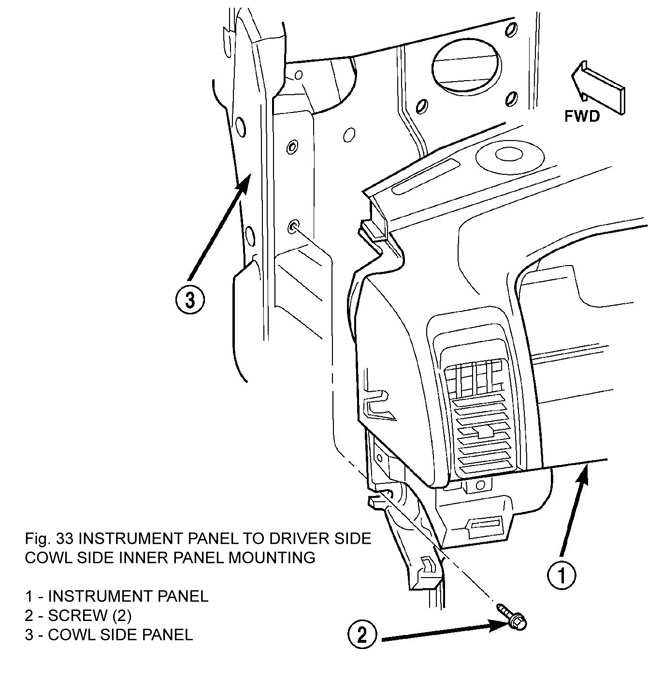 FWD

3

1

2

Fig. 33 INSTRUMENT PANEL TO DRIVER SIDE COWL SIDE INNER PANEL MOUNTING

1 - INSTRUMENT PANEL
2 - SCREW (2)
3 - COWL SIDE PANEL