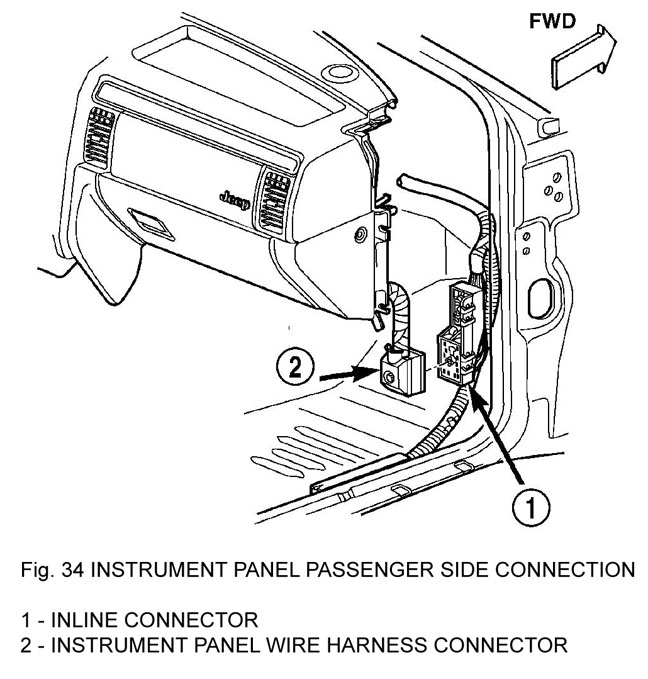 FWD

Jeep

2

1

Fig. 34 INSTRUMENT PANEL PASSENGER SIDE CONNECTION

1 - INLINE CONNECTOR
2 - INSTRUMENT PANEL WIRE HARNESS CONNECTOR