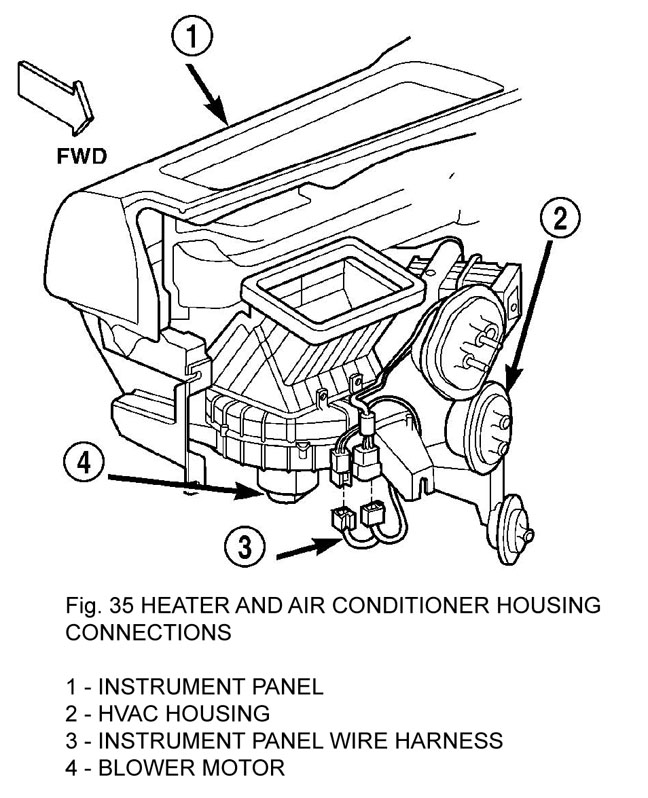 1

FWD

2

4

3

Fig. 35 HEATER AND AIR CONDITIONER HOUSING CONNECTIONS

1 - INSTRUMENT PANEL
2 - HVAC HOUSING
3 - INSTRUMENT PANEL WIRE HARNESS
4 - BLOWER MOTOR