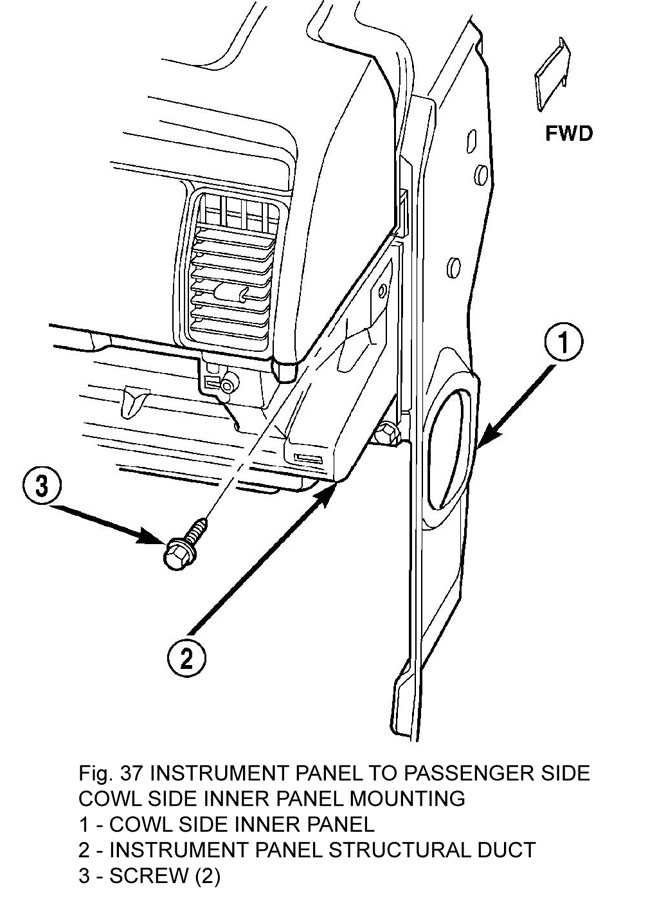 FWD

1

3

2

Fig. 37 INSTRUMENT PANEL TO PASSENGER SIDE COWL SIDE INNER PANEL MOUNTING
1 - COWL SIDE INNER PANEL
2 - INSTRUMENT PANEL STRUCTURAL DUCT
3 - SCREW (2)