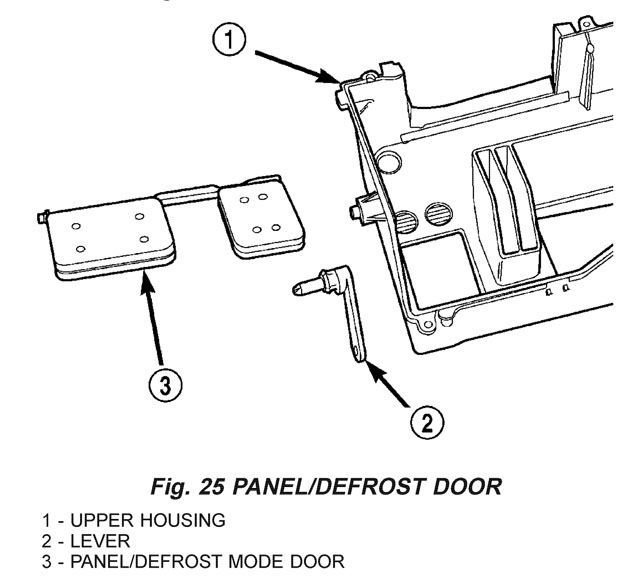 1

3

2

Fig. 25 PANEL/DEFROST DOOR

1 - UPPER HOUSING
2 - LEVER
3 - PANEL/DEFROST MODE DOOR