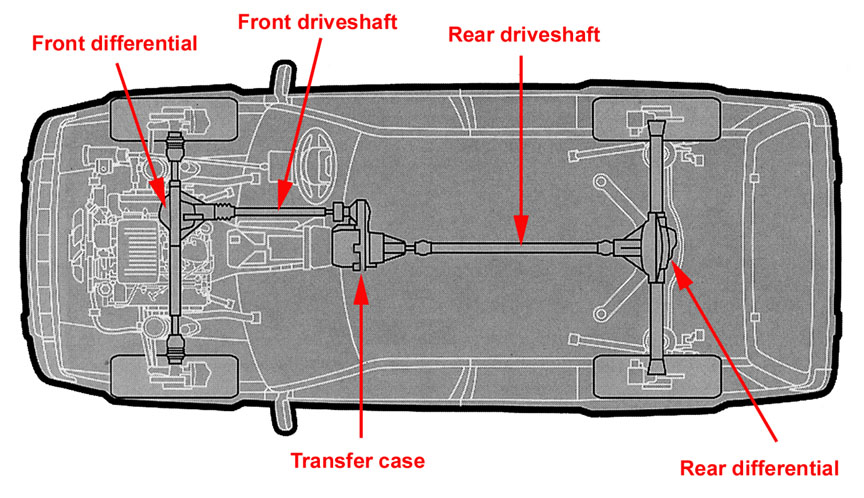 Front differential

Front driveshaft

Rear driveshaft

Transfer case

Rear differential