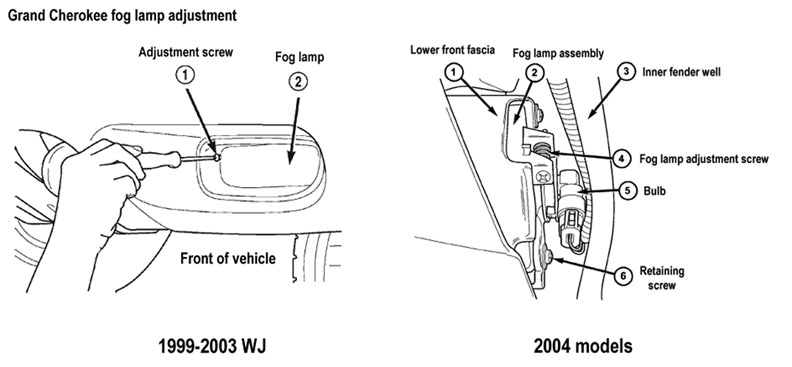 Grand Cherokee fog lamp adjustment

Adjustment screw
1
Fog lamp
2

Front of vehicle

1999-2003 WJ

Lower front fascia
1
Fog lamp assembly
2
3
Inner fender well
4
Fog lamp adjustment screw
5
Bulb
6
Retaining screw

2004 models