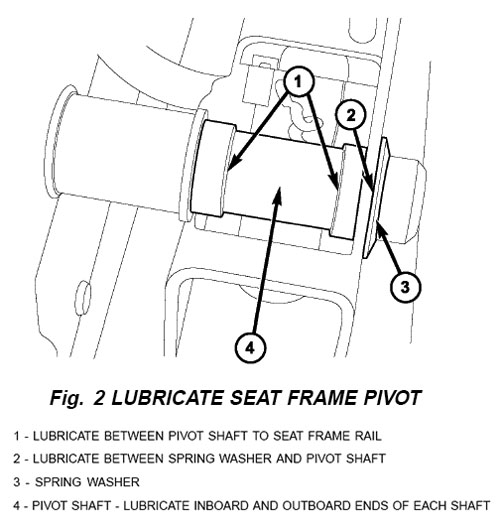 1

2

3

4

Fig. 2 LUBRICATE SEAT FRAME PIVOT

1 - LUBRICATE BETWEEN PIVOT SHAFT TO SEAT FRAME RAIL

2 - LUBRICATE BETWEEN SPRING WASHER AND PIVOT SHAFT

3 - SPRING WASHER

4 - PIVOT SHAFT - LUBRICATE INBOARD AND OUTBOARD ENDS OF EACH SHAFT