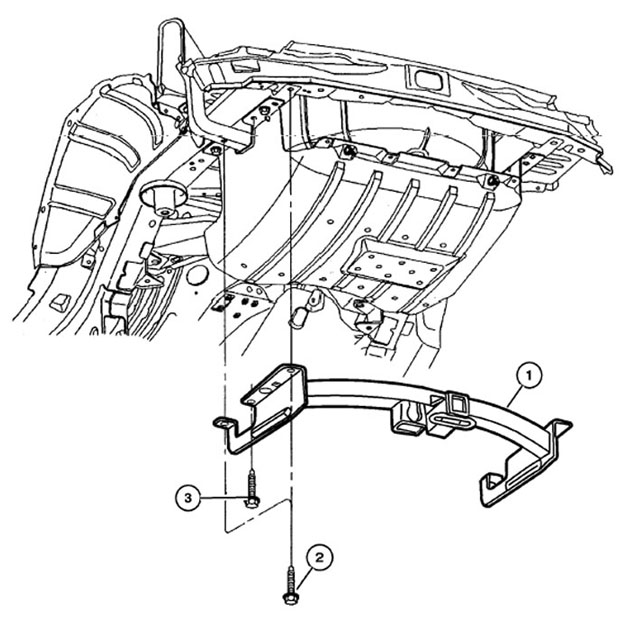 1
3
2