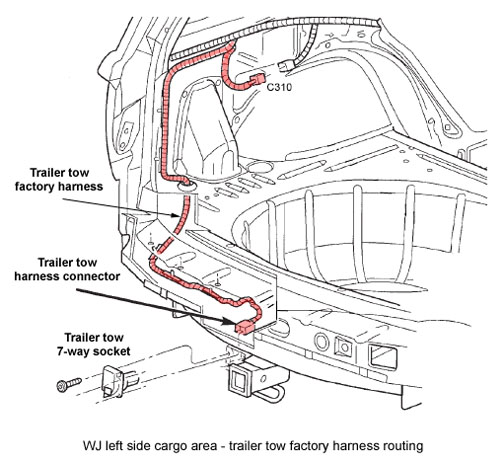 C310

Trailer tow factory harness

Trailer tow harness connector

Trailer tow 7-way socket

WJ left side cargo area - trailer tow factory harness routing