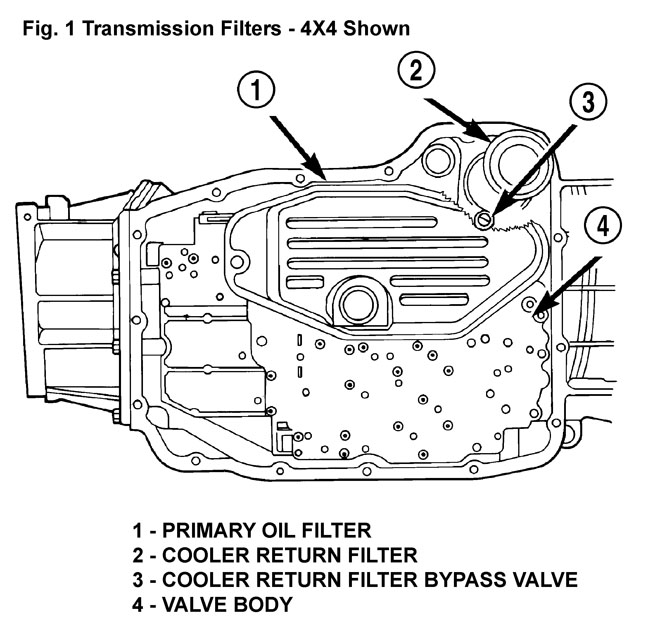 Fig. 1 Transmission Filters - 4X4 Shown

1

2

3

4

1 - PRIMARY OIL FILTER
2 - COOLER RETURN FILTER
3 - COOLER RETURN FILTER BYPASS VALVE
4 - VALVE BODY